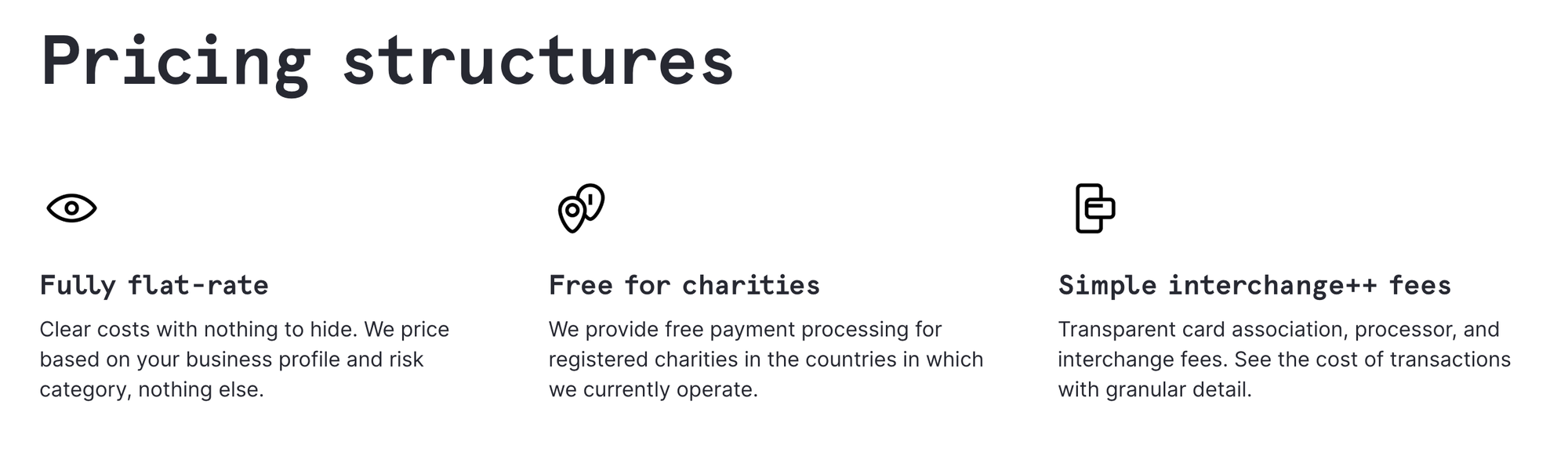 Pricing structures

Fully flat-rate

Clear costs with nothing to hide. We price based on your business profile and risk category, nothing else.

Free for charities

We provide free payment processing for registered charities in the countries in which we currently operate.

Simple interchange++ fees

Transparent card association, processor, and interchange fees. See the cost of transactions with granular detail.